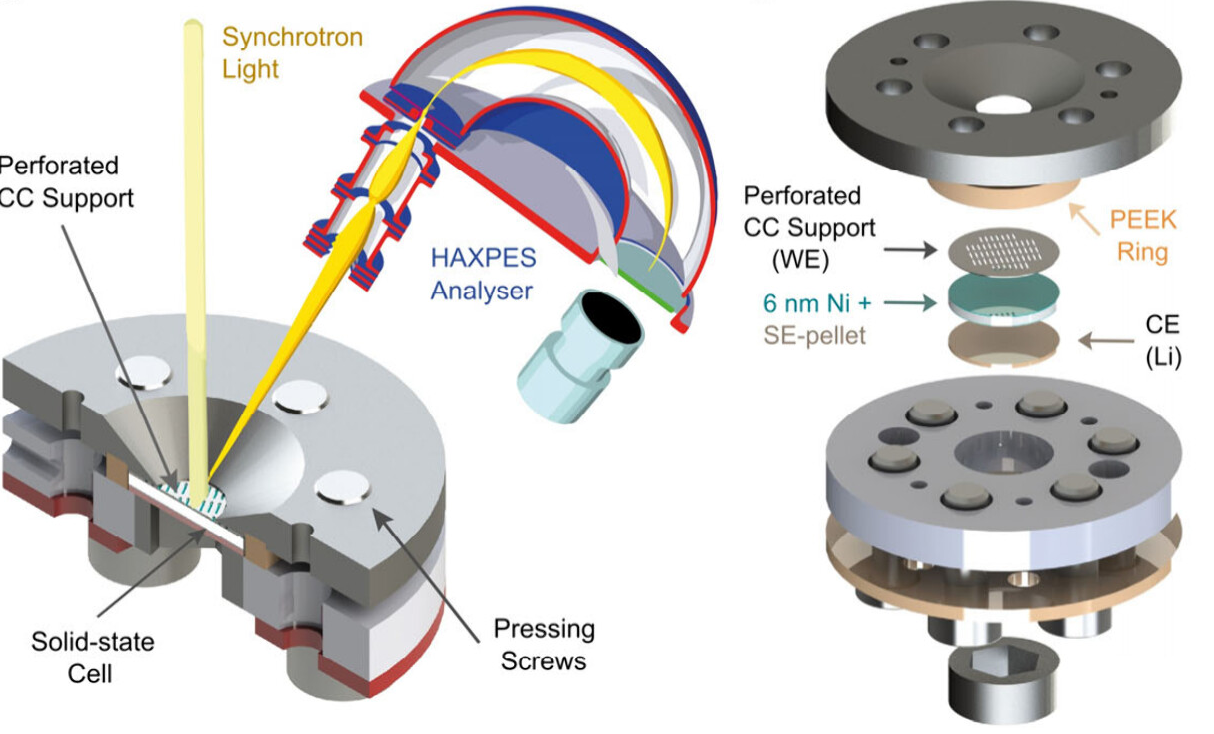 Synchrotron Light

Perforated CC Support

HAXPES Analyser

Solid-state Cell

Pressing Screws

Perforated CC Support (WE)

PEEK Ring

6 nm Ni + SE-pellet

CE (Li)